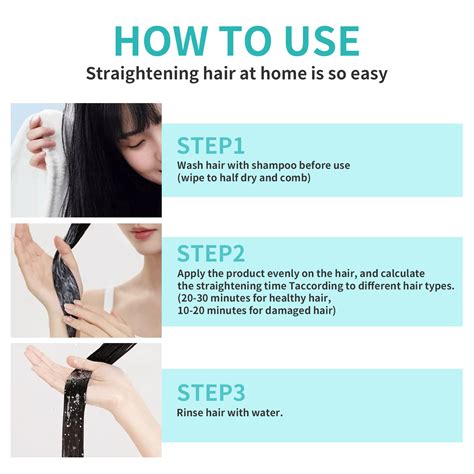 HOW TO USE
Straightening hair at home is so easy

STEP1
Wash hair with shampoo before use
(wipe to half dry and comb)

STEP2
Apply the product evenly on the hair, and calculate the straightening time Taccording to different hair types.
(20-30 minutes for healthy hair,
10-20 minutes for damaged hair)

STEP3
Rinse hair with water.