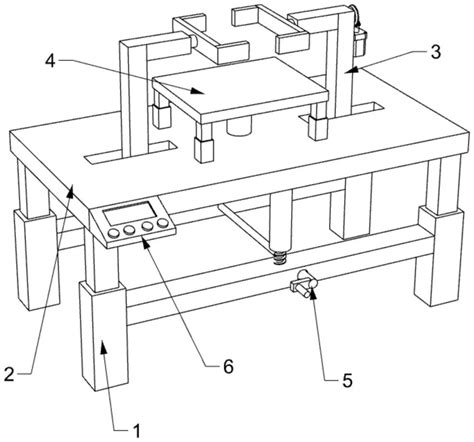 4
3
2
6
5
1