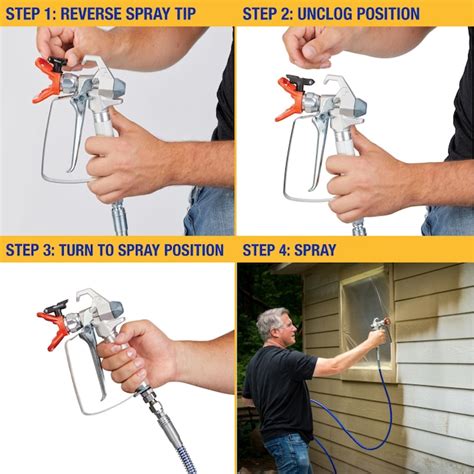 STEP 1: REVERSE SPRAY TIP

STEP 2: UNCLOG POSITION

STEP 3: TURN TO SPRAY POSITION

STEP 4: SPRAY