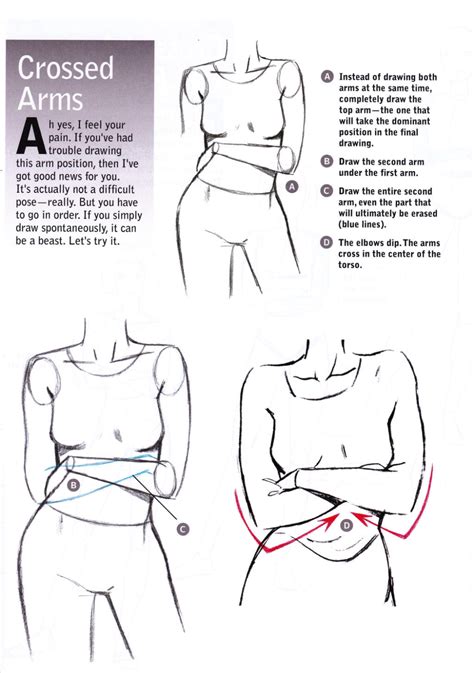 Crossed Arms

Ah yes, I feel your pain. If you've had trouble drawing this arm position, then I've got good news for you. It's actually not a difficult pose—really. But you have to go in order. If you simply draw spontaneously, it can be a beast. Let's try it.

A Instead of drawing both arms at the same time, completely draw the top arm—the one that will take the dominant position in the final drawing.

B Draw the second arm under the first arm.

C Draw the entire second arm, even the part that will ultimately be erased (blue lines).

D The elbows dip. The arms cross in the center of the torso.

A

B

C

D