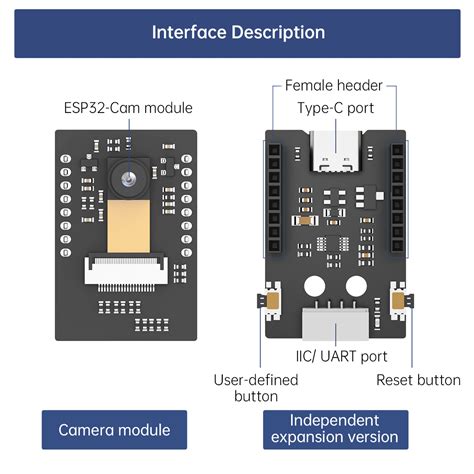 Interface Description

ESP32-Cam module

Female header

Type-C port

IIC/ UART port

User-defined button

Reset button

Camera module

Independent expansion version