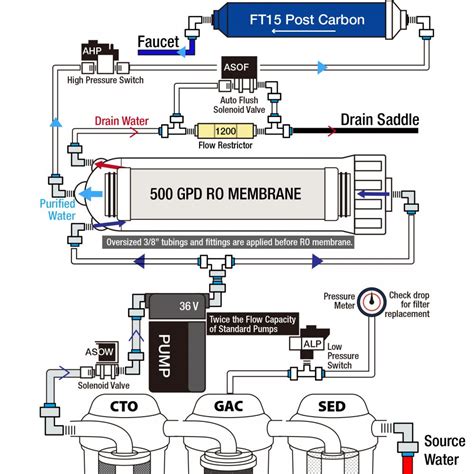 FT15 Post Carbon

Faucet

AHP
High Pressure Switch

ASOF
Auto Flush Solenoid Valve

Drain Water

1200
Flow Restrictor

Drain Saddle

500 GPD RO MEMBRANE

Purified Water

Oversized 3/8" tubings and fittings are applied before RO membrane.

36 V
PUMP

Twice the Flow Capacity of Standard Pumps

Pressure Meter

Check drop for filter replacement

ALP
Low Pressure Switch

ASOW
Solenoid Valve

CTO

GAC

SED

Source Water