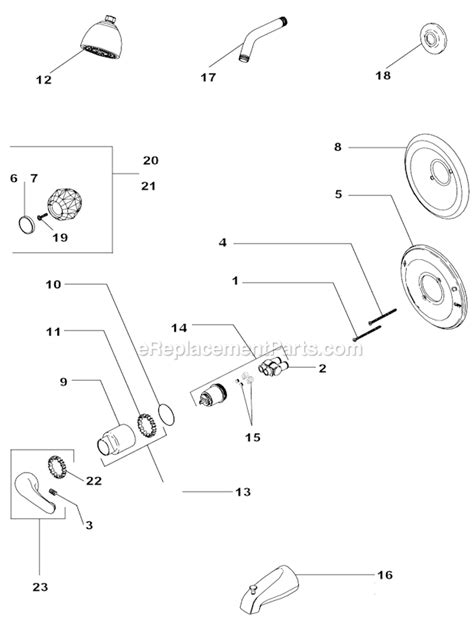 12
17
18
20
21
6 7
19
8
5
4
1
10
11
14
eReplacementParts.com
2
9
15
22
13
3
23
16