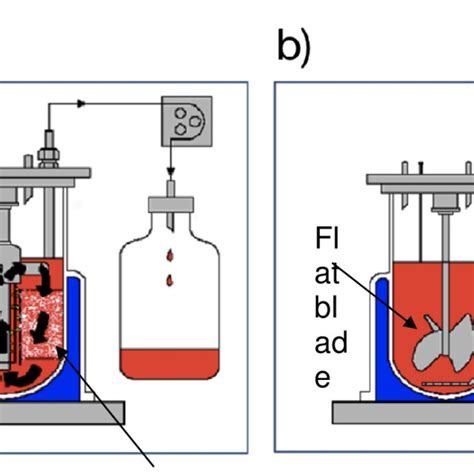 b)

Fl
at
bl
ad
e