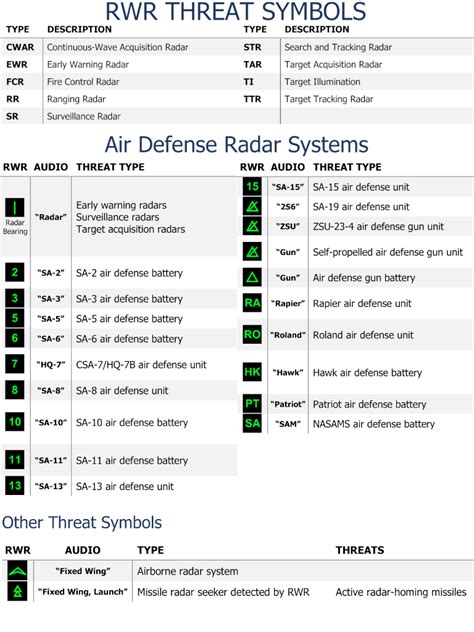 RWR THREAT SYMBOLS

| TYPE | DESCRIPTION | TYPE | DESCRIPTION |
|---|---|---|---|
| CWAR | Continuous-Wave Acquisition Radar | STR | Search and Tracking Radar |
| EWR | Early Warning Radar | TAR | Target Acquisition Radar |
| FCR | Fire Control Radar | TI | Target Illumination |
| RR | Ranging Radar | TTR | Target Tracking Radar |
| SR | Surveillance Radar | | |

Air Defense Radar Systems

| RWR | AUDIO | THREAT TYPE |
|---|---|---|
| Radar Bearing | "Radar" | Early warning radars Surveillance radars Target acquisition radars |
| 2 | "SA-2" | SA-2 air defense battery |
| 3 | "SA-3" | SA-3 air defense battery |
| 5 | "SA-5" | SA-5 air defense battery |
| 6 | "SA-6" | SA-6 air defense battery |
| 7 | "HQ-7" | CSA-7/HQ-7B air defense unit |
| 8 | "SA-8" | SA-8 air defense unit |
| 10 | "SA-10" | SA-10 air defense battery |
| 11 | "SA-11" | SA-11 air defense battery |
| 13 | "SA-13" | SA-13 air defense unit |

| RWR | AUDIO | THREAT TYPE |
|---|---|---|
| 15 | "SA-15" | SA-15 air defense unit |
| | "2S6" | SA-19 air defense unit |
| | "ZSU" | ZSU-23-4 air defense gun unit |
| | "Gun" | Self-propelled air defense gun unit |
| | "Gun" | Air defense gun battery |
| RA | "Rapier" | Rapier air defense unit |
| RO | "Roland" | Roland air defense unit |
| HK | "Hawk" | Hawk air defense battery |
| PT | "Patriot" | Patriot air defense battery |
| SA | "SAM" | NASAMS air defense battery |

Other Threat Symbols

| RWR | AUDIO | TYPE | THREATS |
|---|---|---|---|
| | "Fixed Wing" | Airborne radar system | |
| | "Fixed Wing, Launch" | Missile radar seeker detected by RWR | Active radar-homing missiles |