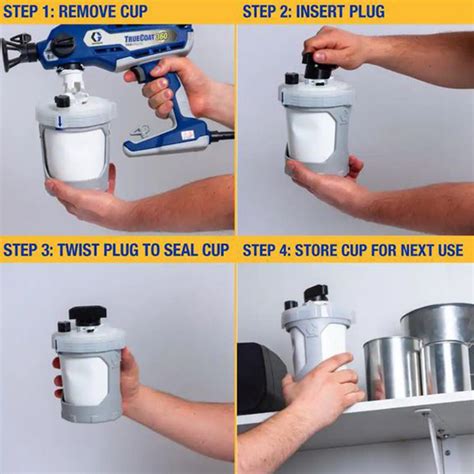 STEP 1: REMOVE CUP

TRUECOAT 360

STEP 2: INSERT PLUG

STEP 3: TWIST PLUG TO SEAL CUP

STEP 4: STORE CUP FOR NEXT USE