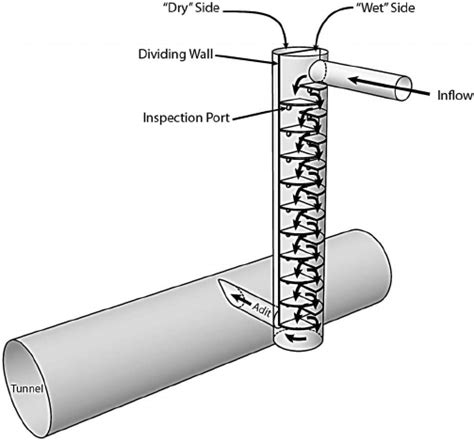 "Dry" Side

"Wet" Side

Dividing Wall

Inflow

Inspection Port

Adit

Tunnel