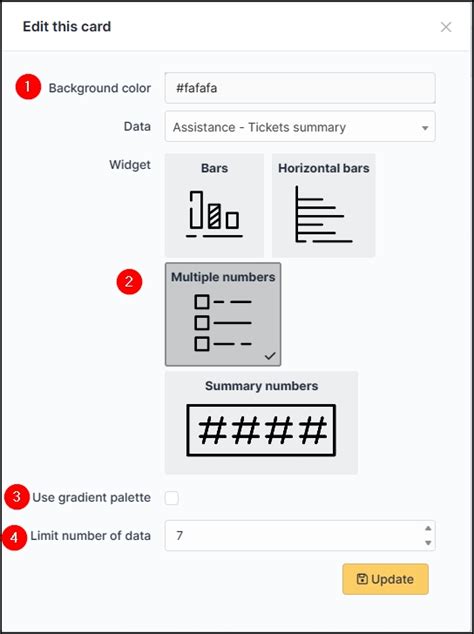 Edit this card

×

1 Background color #fafafa

Data Assistance - Tickets summary

Widget

Bars

Horizontal bars

2

Multiple numbers

Summary numbers

####

3 Use gradient palette

4 Limit number of data 7

Update