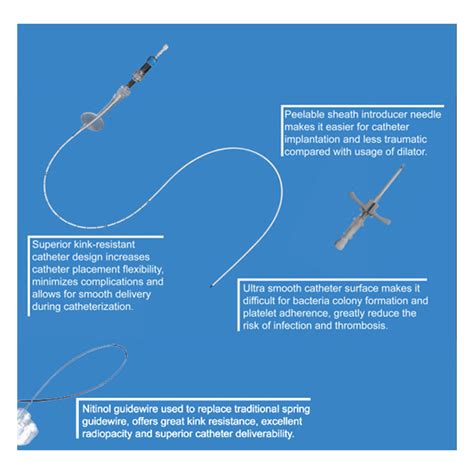 Peelable sheath introducer needle makes it easier for catheter implantation and less traumatic compared with usage of dilator.

Superior kink-resistant catheter design increases catheter placement flexibility, minimizes complications and allows for smooth delivery during catheterization.

Ultra smooth catheter surface makes it difficult for bacteria colony formation and platelet adherence, greatly reduce the risk of infection and thrombosis.

Nitinol guidewire used to replace traditional spring guidewire, offers great kink resistance, excellent radiopacity and superior catheter deliverability.