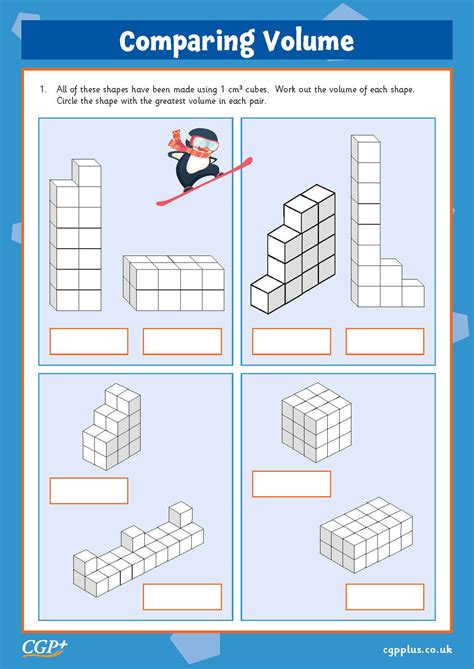 Comparing Volume

1. All of these shapes have been made using 1 $cm^3$ cubes. Work out the volume of each shape. Circle the shape with the greatest volume in each pair.

CGP+

cgpplus.co.uk