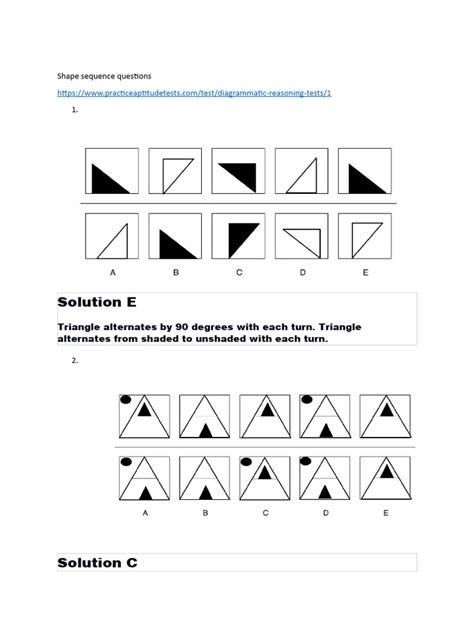 Shape sequence questions

https://www.practiceaptitudetests.com/test/diagrammatic-reasoning-tests/1

1.

A B C D E

Solution E

Triangle alternates by 90 degrees with each turn. Triangle alternates from shaded to unshaded with each turn.

2.

A B C D E

Solution C