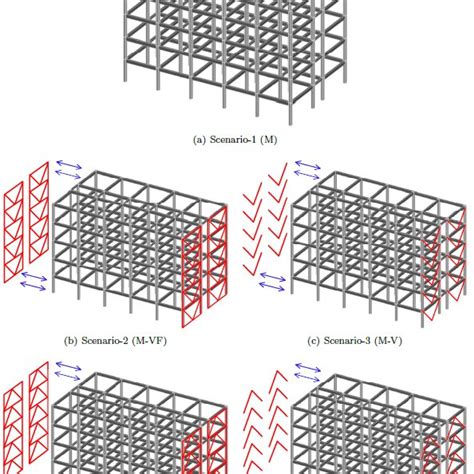 (a) Scenario-1 (M)

(b) Scenario-2 (M-VF)

(c) Scenario-3 (M-V)