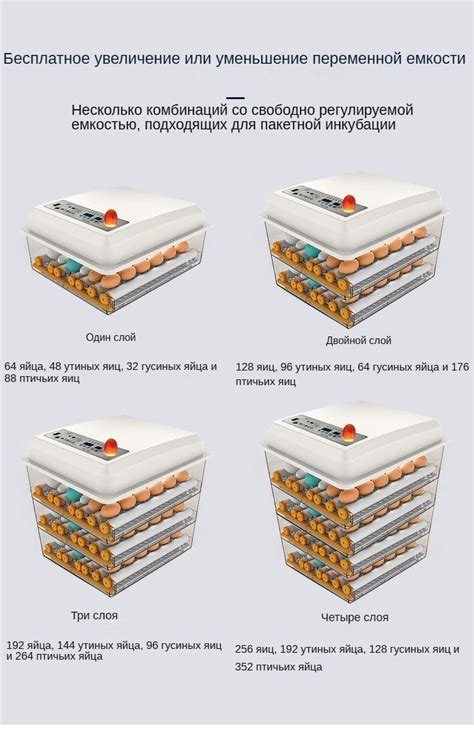 Бесплатное увеличение или уменьшение переменной емкости

Несколько комбинаций со свободно регулируемой емкостью, подходящих для пакетной инкубации

Один слой

64 яйца, 48 утиных яиц, 32 гусиных яйца и 88 птичьих яиц

Двойной слой

128 яиц, 96 утиных яиц, 64 гусиных яйца и 176 птичьих яиц

Три слоя

192 яйца, 144 утиных яйца, 96 гусиных яиц и 264 птичьих яйца

Четыре слоя

256 яиц, 192 утиных яйца, 128 гусиных яиц и 352 птичьих яйца