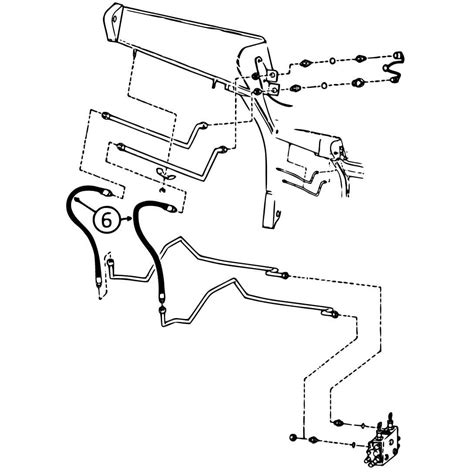 6