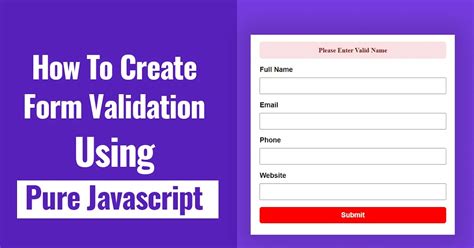 How To Create Form Validation Using

Pure Javascript

Please Enter Valid Name

Full Name

Email

Phone

Website

Submit