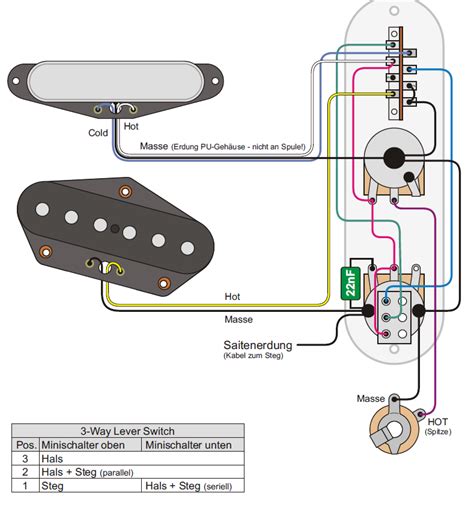 Cold
Hot
Masse (Erdung PU-Gehäuse - nicht an Spule!)
22nF
Hot
Masse
Saitenerdung
(Kabel zum Steg)
Masse
HOT
(Spitze)

| 3-Way Lever Switch | | |
|---|---|---|
| Pos. | Minischalter oben | Minischalter unten |
| 3 | Hals | |
| 2 | Hals + Steg (parallel) | |
| 1 | Steg | Hals + Steg (seriell) |