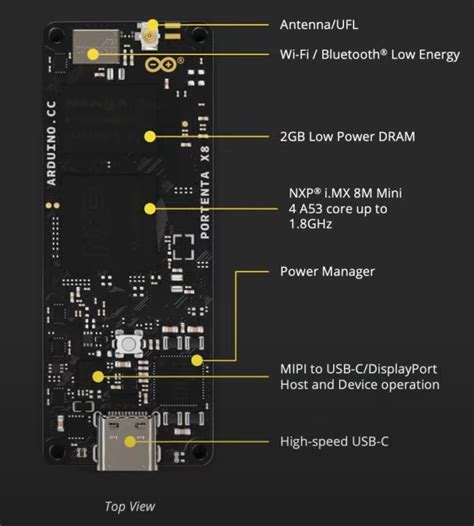 ARDUINO.CC

PORTENTA X8

Antenna/UFL

Wi-Fi / Bluetooth® Low Energy

2GB Low Power DRAM

NXP® i.MX 8M Mini
4 A53 core up to
1.8GHz

Power Manager

MIPI to USB-C/DisplayPort
Host and Device operation

High-speed USB-C

Top View