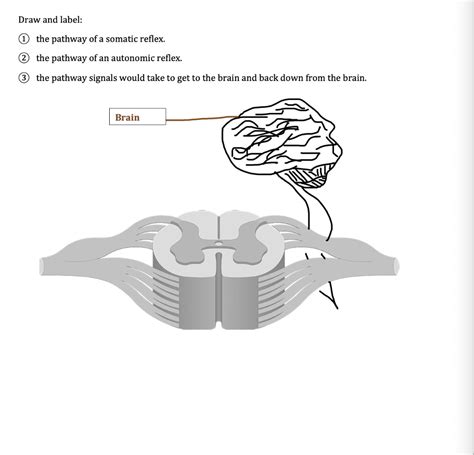 Draw and label:

① the pathway of a somatic reflex.

② the pathway of an autonomic reflex.

③ the pathway signals would take to get to the brain and back down from the brain.

Brain