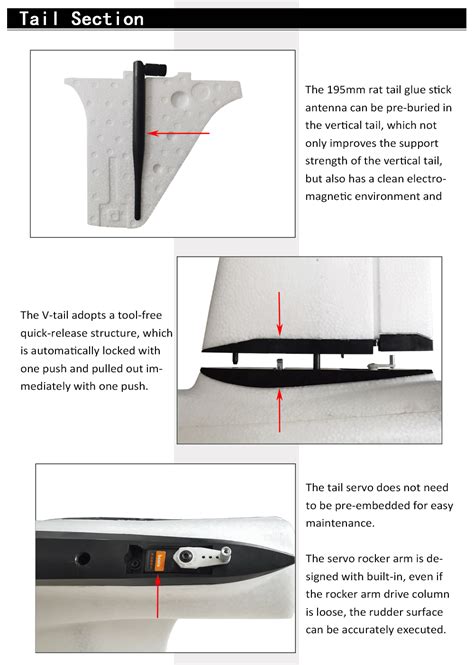 Tail Section

The 195mm rat tail glue stick antenna can be pre-buried in the vertical tail, which not only improves the support strength of the vertical tail, but also has a clean electromagnetic environment and

The V-tail adopts a tool-free quick-release structure, which is automatically locked with one push and pulled out immediately with one push.

The tail servo does not need to be pre-embedded for easy maintenance.

The servo rocker arm is designed with built-in, even if the rocker arm drive column is loose, the rudder surface can be accurately executed.