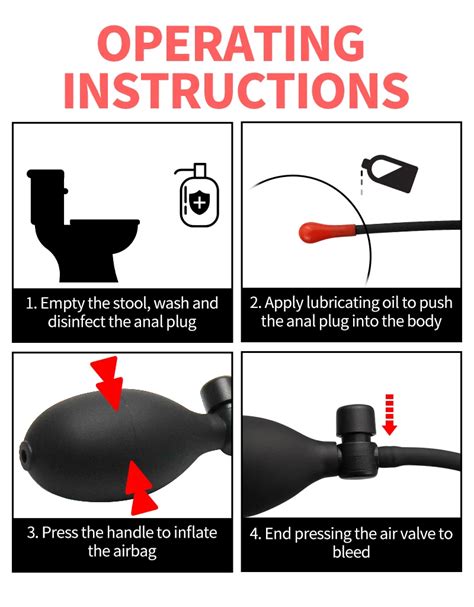 OPERATING INSTRUCTIONS

1. Empty the stool, wash and disinfect the anal plug

2. Apply lubricating oil to push the anal plug into the body

3. Press the handle to inflate the airbag

4. End pressing the air valve to bleed