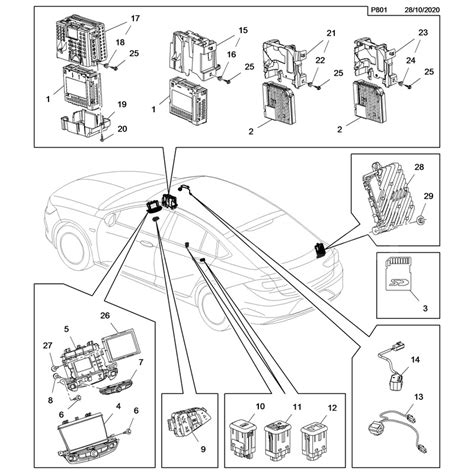 P801 28/10/2020

17
18
25
1
19
20

15
16
25
1

21
22
25
2

23
24
25
2

28
29

3

26
5
27
7
8
6
4
6

9

10
11
12

14
13