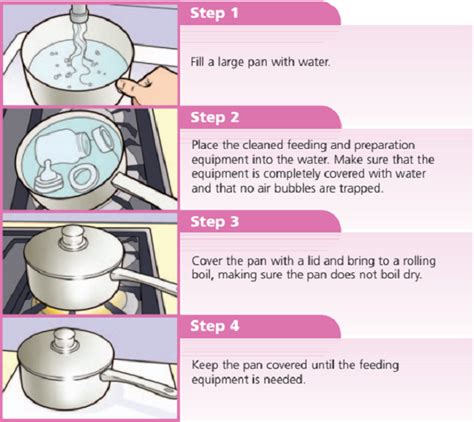 Step 1

Fill a large pan with water.

Step 2

Place the cleaned feeding and preparation equipment into the water. Make sure that the equipment is completely covered with water and that no air bubbles are trapped.

Step 3

Cover the pan with a lid and bring to a rolling boil, making sure the pan does not boil dry.

Step 4

Keep the pan covered until the feeding equipment is needed.