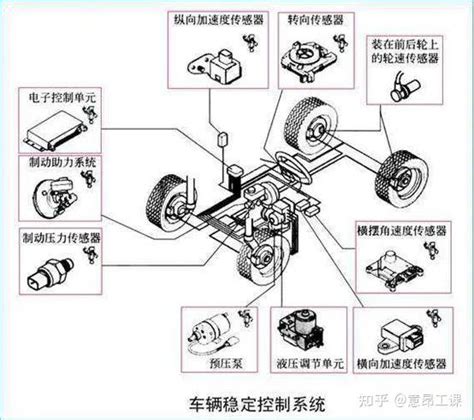 纵向加速度传感器

转向传感器

装在前后轮上的轮速传感器

电子控制单元

制动助力系统

制动压力传感器

横摆角速度传感器

预压泵

液压调节单元

横向加速度传感器

车辆稳定控制系统

知乎 @意昂工课