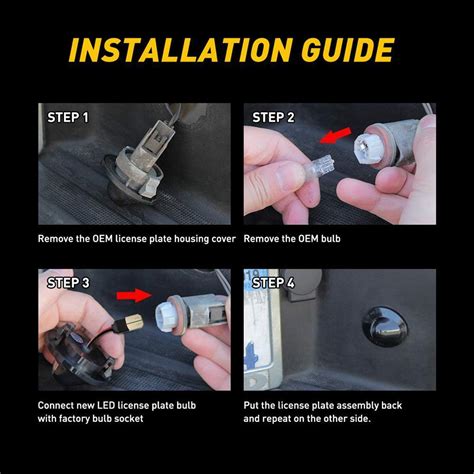 INSTALLATION GUIDE

STEP 1

Remove the OEM license plate housing cover

STEP 2

Remove the OEM bulb

STEP 3

Connect new LED license plate bulb with factory bulb socket

STEP 4

Put the license plate assembly back and repeat on the other side.