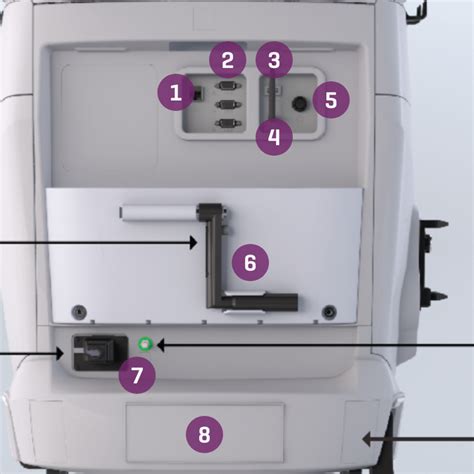 2
3
1
5
4
6
7
8