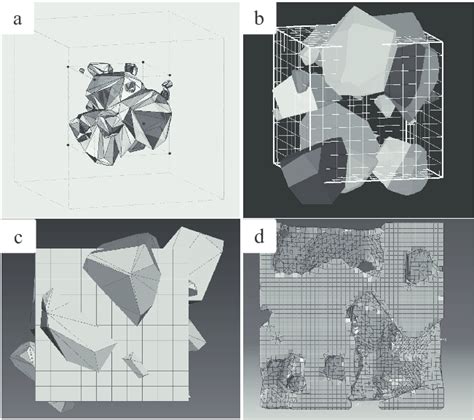 a

b

c

d