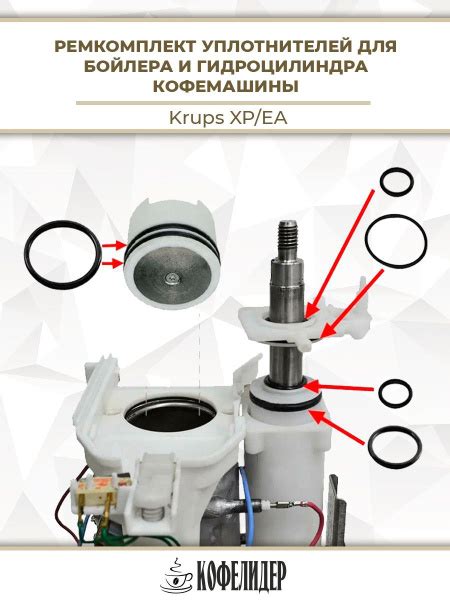 РЕМКОМПЛЕКТ УПЛОТНИТЕЛЕЙ ДЛЯ БОЙЛЕРА И ГИДРОЦИЛИНДРА КОФЕМАШИНЫ

Krups XP/EA

КОФЕЛИДЕР