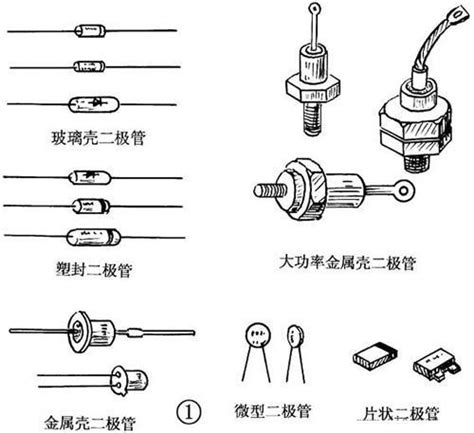 玻璃壳二极管

塑封二极管

大功率金属壳二极管

金属壳二极管

①

微型二极管

片状二极管