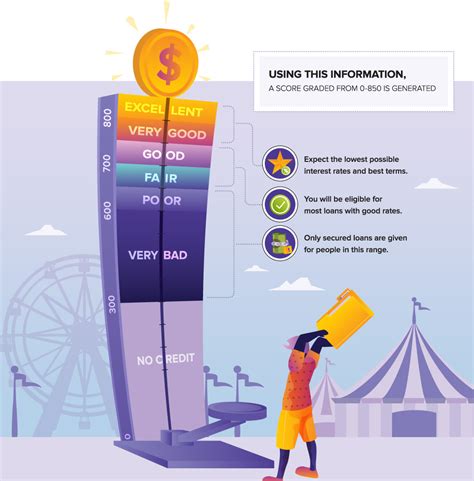 $

USING THIS INFORMATION,
A SCORE GRADED FROM 0-850 IS GENERATED

800
700
600
300
0

EXCELLENT
VERY GOOD
GOOD
FAIR
POOR
VERY BAD
NO CREDIT

Expect the lowest possible interest rates and best terms.

You will be eligible for most loans with good rates.

Only secured loans are given for people in this range.