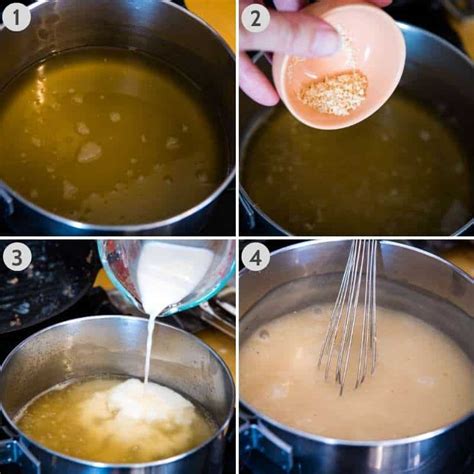 1

2

3

4