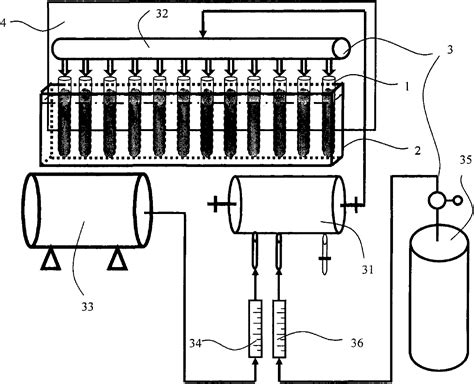 4
32
3
1
2
35
33
31
34
36