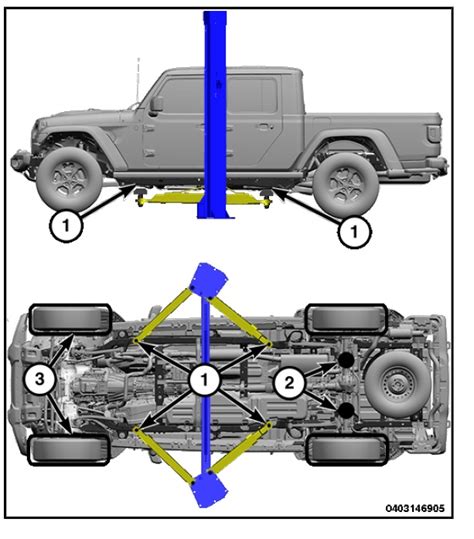 1
1
3
1
2
0403146905