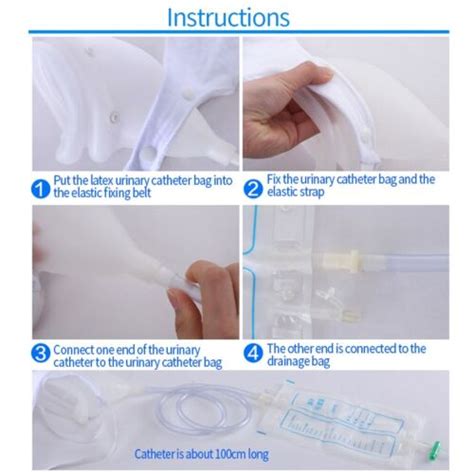 Instructions

1 Put the latex urinary catheter bag into the elastic fixing belt

2 Fix the urinary catheter bag and the elastic strap

3 Connect one end of the urinary catheter to the urinary catheter bag

4 The other end is connected to the drainage bag

Catheter is about 100cm long