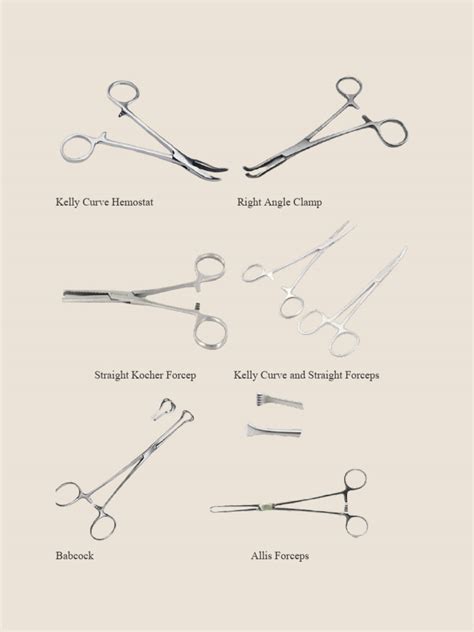 Kelly Curve Hemostat

Right Angle Clamp

Straight Kocher Forcep

Kelly Curve and Straight Forceps

Babcock

Allis Forceps