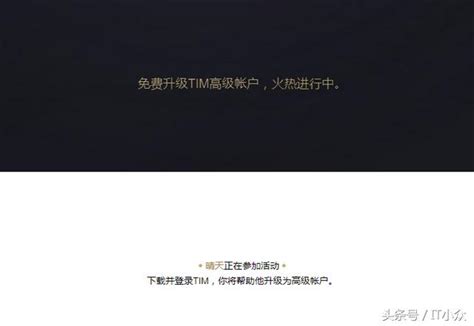 免费升级TIM高级帐户，火热进行中。

• 晴天正在参加活动 •
下载并登录TIM，你将帮助他升级为高级帐户。

头条号 / IT小众