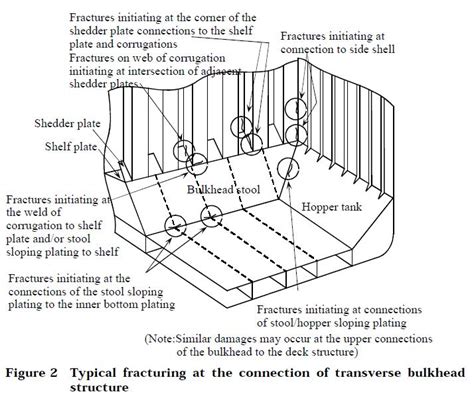 Fractures initiating at the corner of the shedder plate connections to the shelf plate and corrugations

Fractures on web of corrugation initiating at intersection of adjacent shedder plates

Fractures initiating at connection to side shell

Shedder plate

Shelf plate

Bulkhead stool

Hopper tank

Fractures initiating at the weld of corrugation to shelf plate and/or stool sloping plating to shelf

Fractures initiating at the connections of the stool sloping plating to the inner bottom plating

Fractures initiating at connections of stool/hopper sloping plating

(Note:Similar damages may occur at the upper connections of the bulkhead to the deck structure)

Figure 2 Typical fracturing at the connection of transverse bulkhead structure