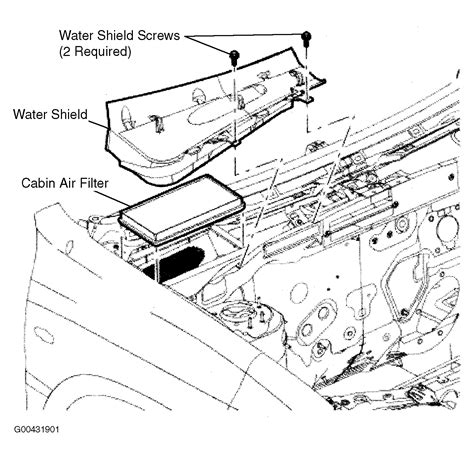 Water Shield Screws
(2 Required)

Water Shield

Cabin Air Filter

G00431901