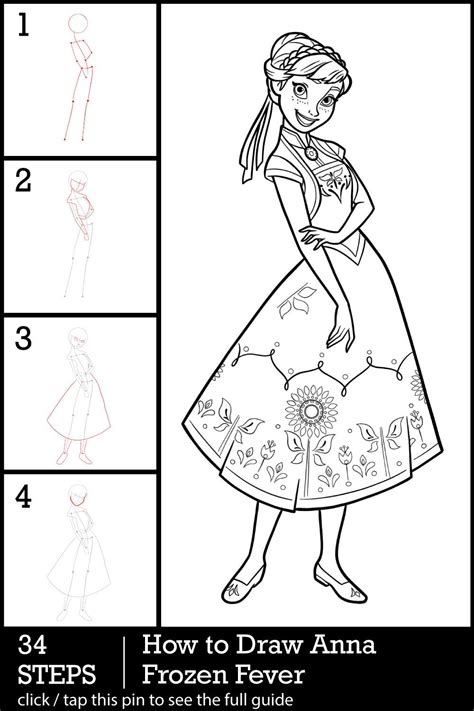 1

2

3

4

34
STEPS

How to Draw Anna
Frozen Fever

click / tap this pin to see the full guide