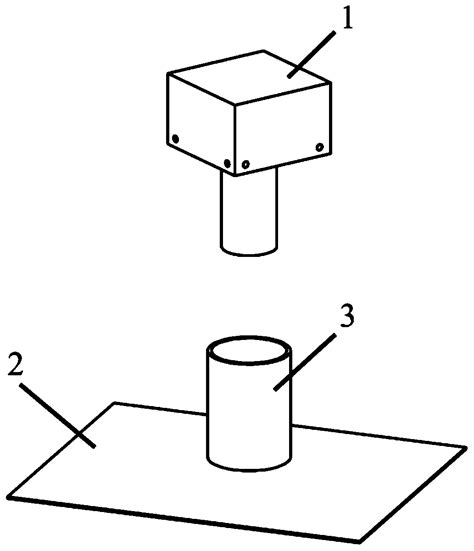 1

3

2