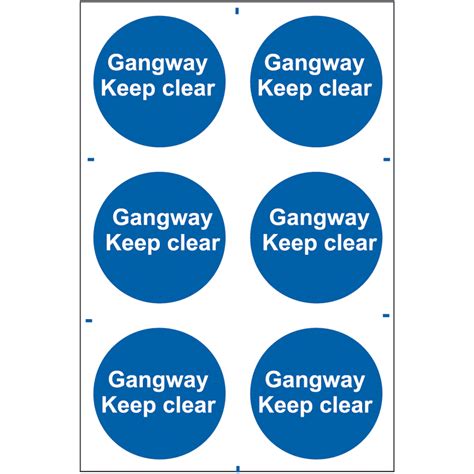 Gangway
Keep clear

Gangway
Keep clear

Gangway
Keep clear

Gangway
Keep clear

Gangway
Keep clear

Gangway
Keep clear