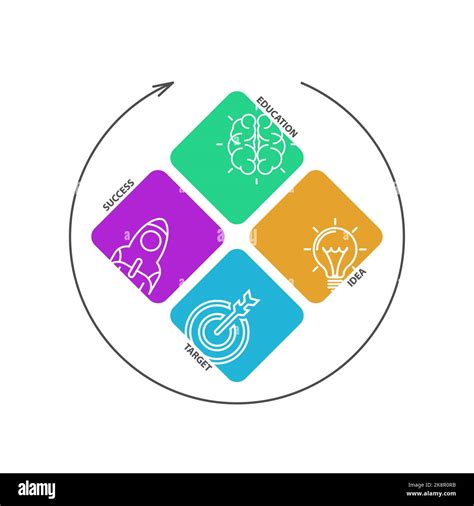 EDUCATION

SUCCESS

IDEA

TARGET

alamy

Image ID: 2K8R0RB
www.alamy.com