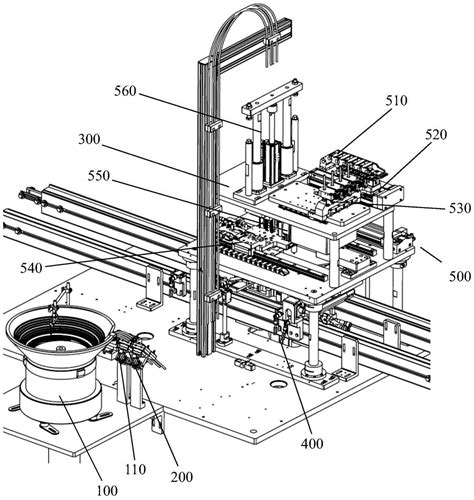 560
510
300
520
550
530
540
500
400
110
200
100