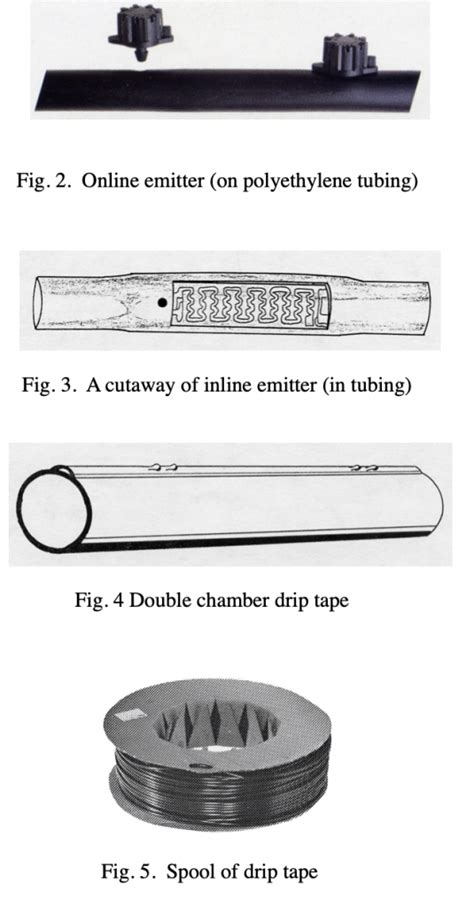 Fig. 2. Online emitter (on polyethylene tubing)

Fig. 3. A cutaway of inline emitter (in tubing)

Fig. 4 Double chamber drip tape

Fig. 5. Spool of drip tape