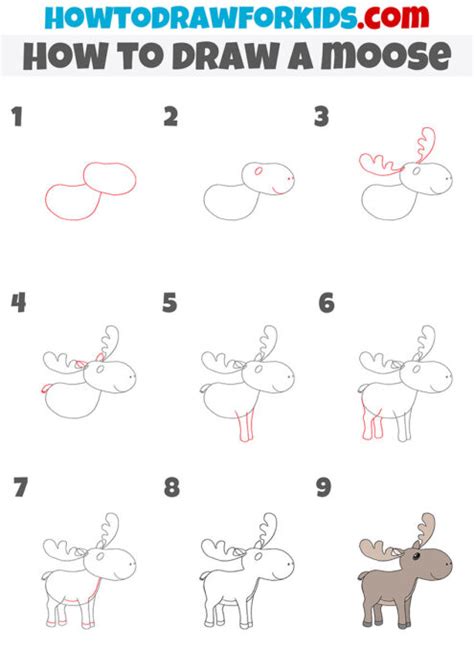 HOWTODRAWFORKIDS.com
HOW TO DRAW A MOOSE

1

2

3

4

5

6

7

8

9