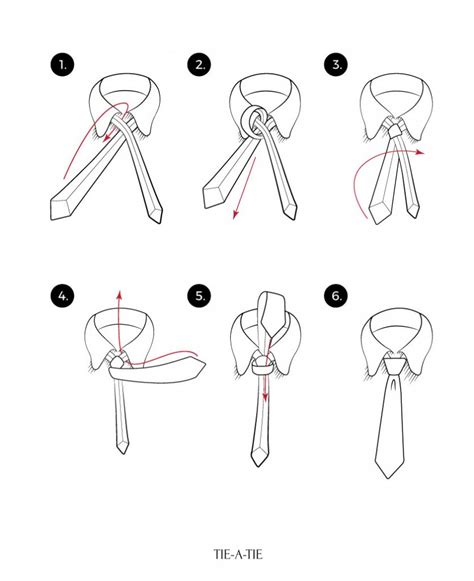 1.

2.

3.

4.

5.

6.

TIE-A-TIE