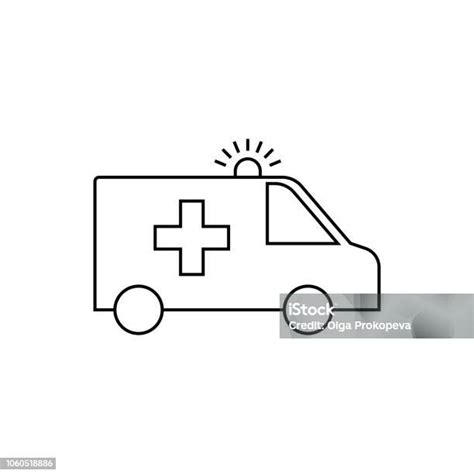 iStock
Credit: Olga Prokopeva

1060518886